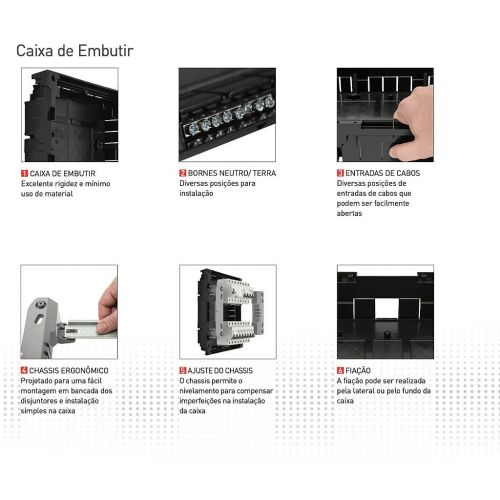 Caixa de Embutir

1 CAIXA DE EMBUTIR
Excelente rigidez e mínimo uso de material

2 BORNES NEUTRO/ TERRA
Diversas posições para instalação

3 ENTRADAS DE CABOS
Diversas posições de entradas de cabos que podem ser facilmente abertas

4 CHASSIS ERGONÔMICO
Projetado para uma fácil montagem em bancada dos disjuntores e instalação simples na caixa

5 AJUSTE DO CHASSIS
O chassis permite o nivelamento para compensar imperfeições na instalação da caixa

6 FIAÇÃO
A fiação pode ser realizada pela lateral ou pelo fundo da caixa